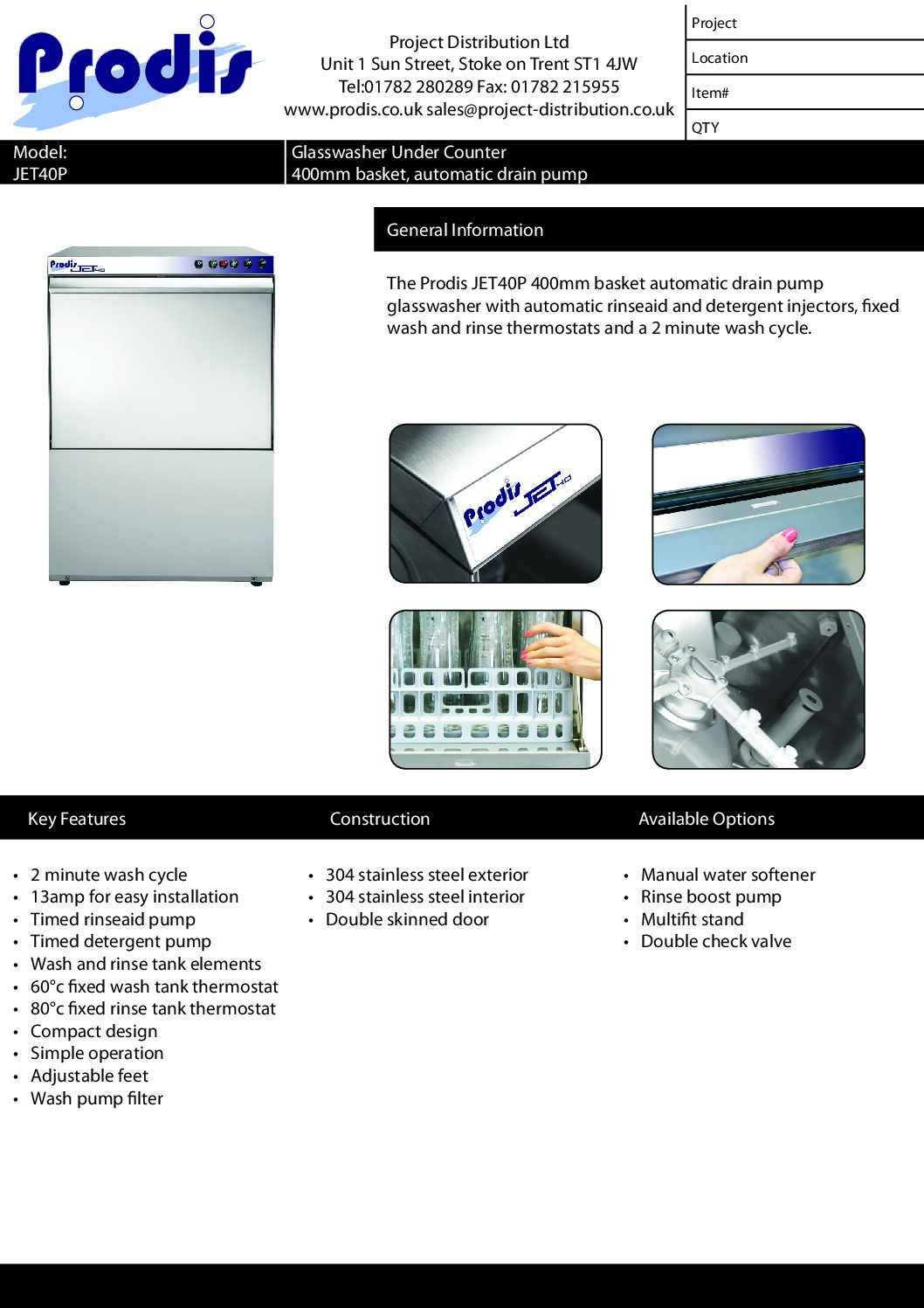 Prodis

Project Distribution Ltd
Unit 1 Sun Street, Stoke on Trent ST1 4JW
Tel:01782 280289 Fax: 01782 215955
www.prodis.co.uk sales@project-distribution.co.uk

Project
Location
Item#
QTY

Model:
JET40P

Glasswasher Under Counter
400mm basket, automatic drain pump

Prodis JET40

General Information

The Prodis JET40P 400mm basket automatic drain pump glasswasher with automatic rinseaid and detergent injectors, fixed wash and rinse thermostats and a 2 minute wash cycle.

Prodis JET40

Key Features

- 2 minute wash cycle
- 13amp for easy installation
- Timed rinseaid pump
- Timed detergent pump
- Wash and rinse tank elements
- 60°c fixed wash tank thermostat
- 80°c fixed rinse tank thermostat
- Compact design
- Simple operation
- Adjustable feet
- Wash pump filter

Construction

- 304 stainless steel exterior
- 304 stainless steel interior
- Double skinned door

Available Options

- Manual water softener
- Rinse boost pump
- Multifit stand
- Double check valve