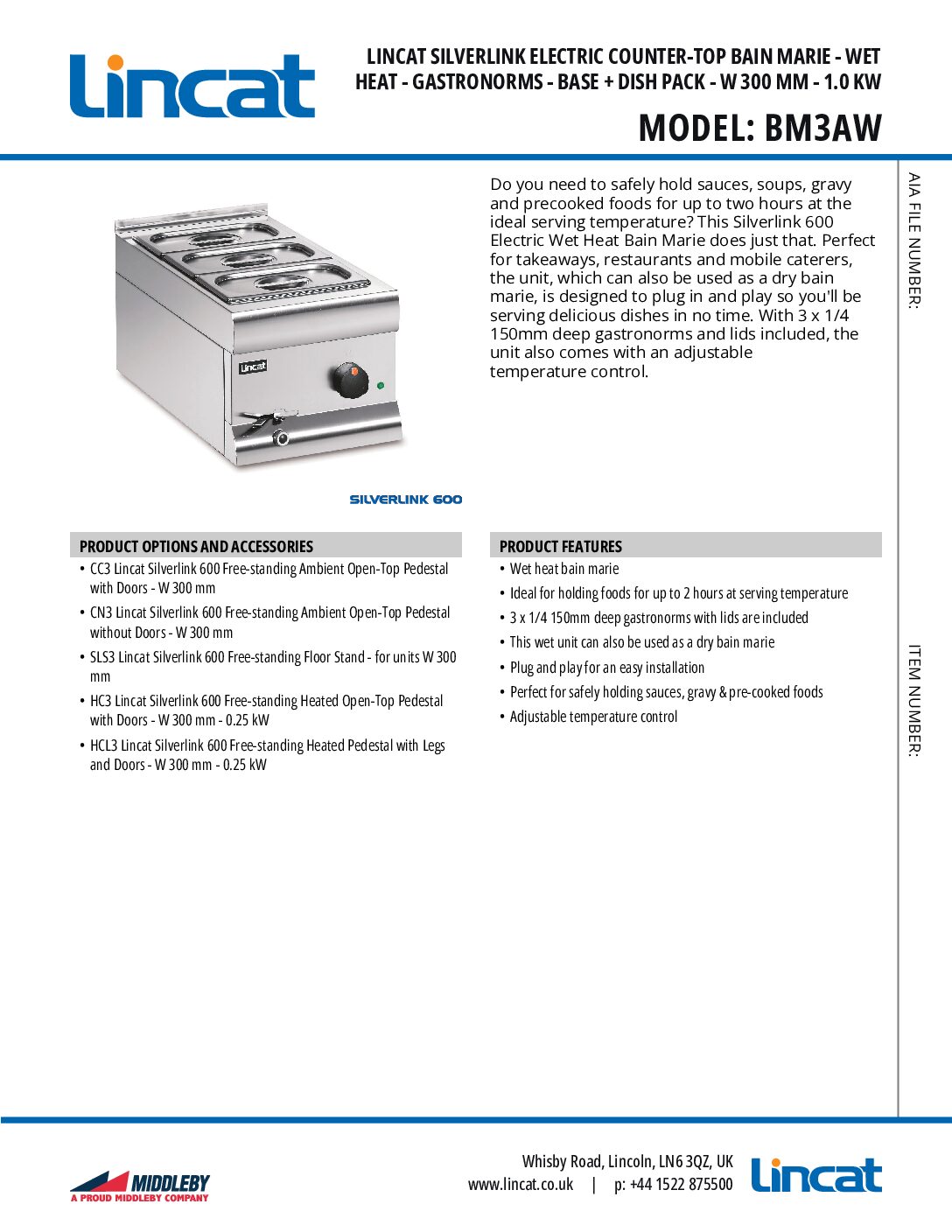 Lincat

LINCAT SILVERLINK ELECTRIC COUNTER-TOP BAIN MARIE - WET HEAT - GASTRONORMS - BASE + DISH PACK - W 300 MM - 1.0 KW

MODEL: BM3AW

Lincat

SILVERLINK 600

Do you need to safely hold sauces, soups, gravy and precooked foods for up to two hours at the ideal serving temperature? This Silverlink 600 Electric Wet Heat Bain Marie does just that. Perfect for takeaways, restaurants and mobile caterers, the unit, which can also be used as a dry bain marie, is designed to plug in and play so you'll be serving delicious dishes in no time. With 3 x 1/4 150mm deep gastronorms and lids included, the unit also comes with an adjustable temperature control.

AIA FILE NUMBER:

ITEM NUMBER:

PRODUCT OPTIONS AND ACCESSORIES

• CC3 Lincat Silverlink 600 Free-standing Ambient Open-Top Pedestal with Doors - W 300 mm
• CN3 Lincat Silverlink 600 Free-standing Ambient Open-Top Pedestal without Doors - W 300 mm
• SLS3 Lincat Silverlink 600 Free-standing Floor Stand - for units W 300 mm
• HC3 Lincat Silverlink 600 Free-standing Heated Open-Top Pedestal with Doors - W 300 mm - 0.25 kW
• HCL3 Lincat Silverlink 600 Free-standing Heated Pedestal with Legs and Doors - W 300 mm - 0.25 kW

PRODUCT FEATURES

• Wet heat bain marie
• Ideal for holding foods for up to 2 hours at serving temperature
• 3 x 1/4 150mm deep gastronorms with lids are included
• This wet unit can also be used as a dry bain marie
• Plug and play for an easy installation
• Perfect for safely holding sauces, gravy & pre-cooked foods
• Adjustable temperature control

MIDDLEBY
A PROUD MIDDLEBY COMPANY

Whisby Road, Lincoln, LN6 3QZ, UK
www.lincat.co.uk | p: +44 1522 875500

Lincat